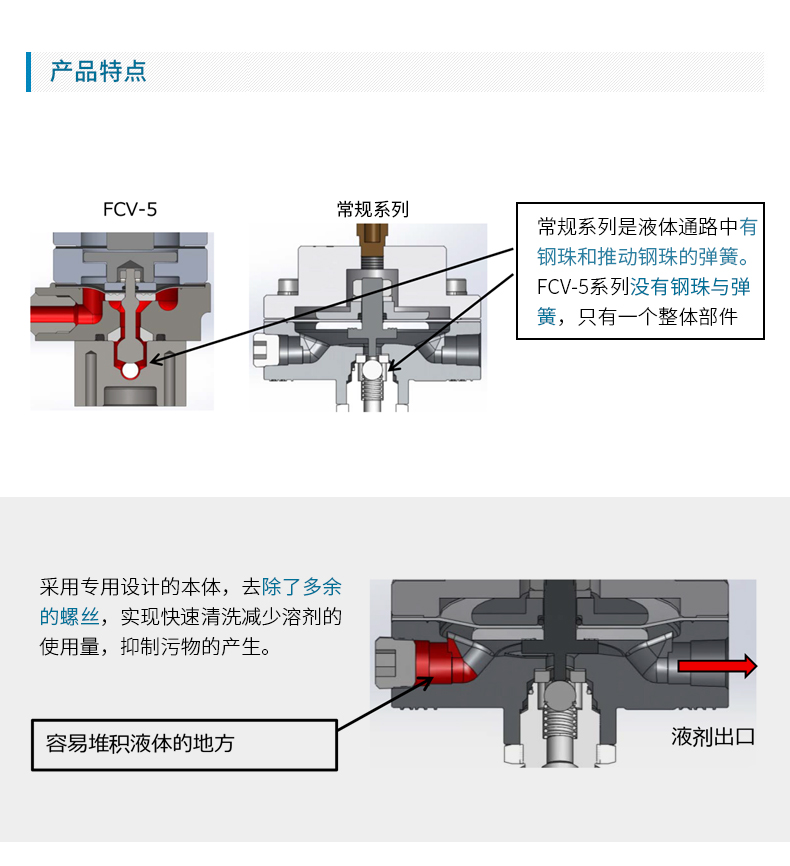 产品特点

FCV-5

常规系列

常规系列是液体通路中有钢珠和推动钢珠的弹簧。FCV-5系列没有钢珠与弹簧，只有一个整体部件

采用专用设计的本体，去除了多余的螺丝，实现快速清洗减少溶剂的使用量，抑制污物的产生。

容易堆积液体的地方

液剂出口